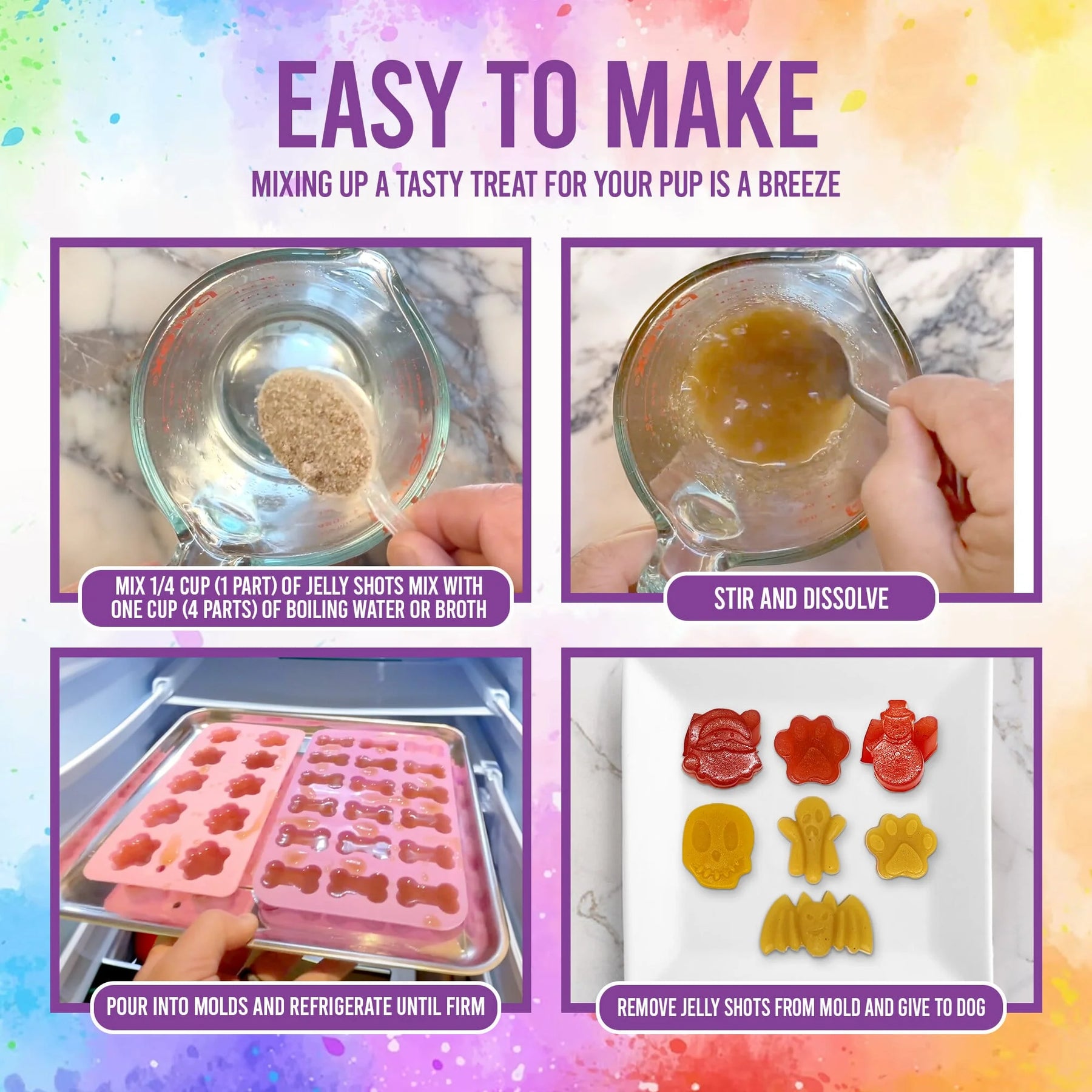 EASY TO MAKE

MIXING UP A TASTY TREAT FOR YOUR PUP IS A BREEZE

MIX 1/4 CUP (1 PART) OF JELLY SHOTS MIX WITH ONE CUP (4 PARTS) OF BOILING WATER OR BROTH

STIR AND DISSOLVE

POUR INTO MOLDS AND REFRIGERATE UNTIL FIRM

REMOVE JELLY SHOTS FROM MOLD AND GIVE TO DOG