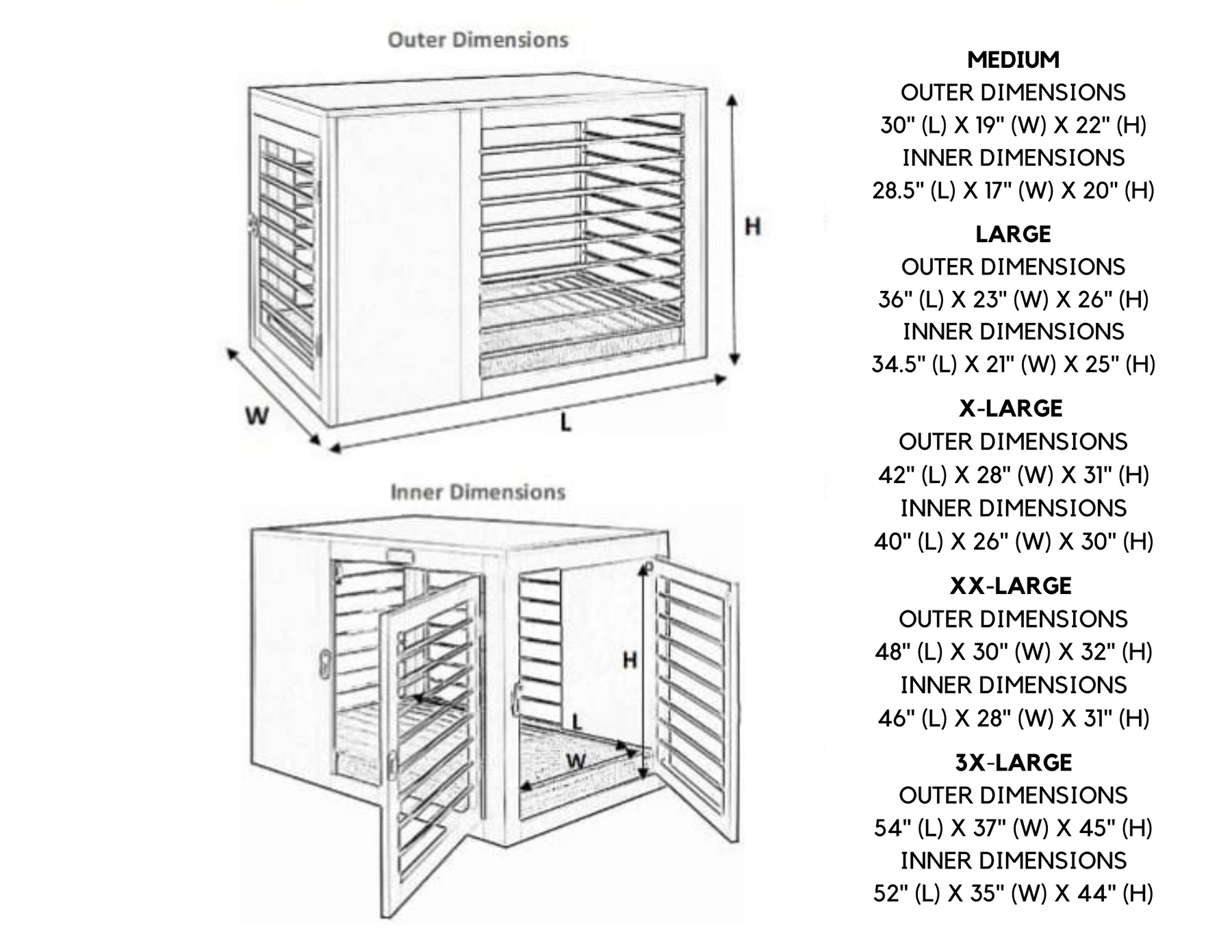 Outer Dimensions

H

W

L

Inner Dimensions

H

L

W

MEDIUM
OUTER DIMENSIONS
30" (L) X 19" (W) X 22" (H)
INNER DIMENSIONS
28.5" (L) X 17" (W) X 20" (H)

LARGE
OUTER DIMENSIONS
36" (L) X 23" (W) X 26" (H)
INNER DIMENSIONS
34.5" (L) X 21" (W) X 25" (H)

X-LARGE
OUTER DIMENSIONS
42" (L) X 28" (W) X 31" (H)
INNER DIMENSIONS
40" (L) X 26" (W) X 30" (H)

XX-LARGE
OUTER DIMENSIONS
48" (L) X 30" (W) X 32" (H)
INNER DIMENSIONS
46" (L) X 28" (W) X 31" (H)

3X-LARGE
OUTER DIMENSIONS
54" (L) X 37" (W) X 45" (H)
INNER DIMENSIONS
52" (L) X 35" (W) X 44" (H)